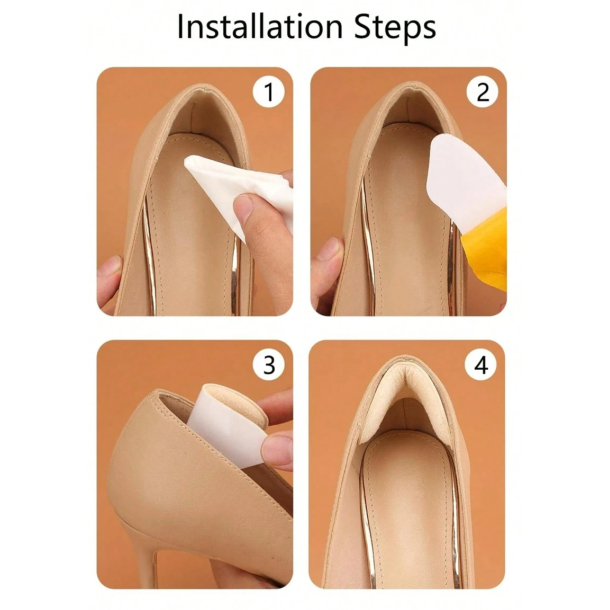 Installation Steps

1

2

3

4